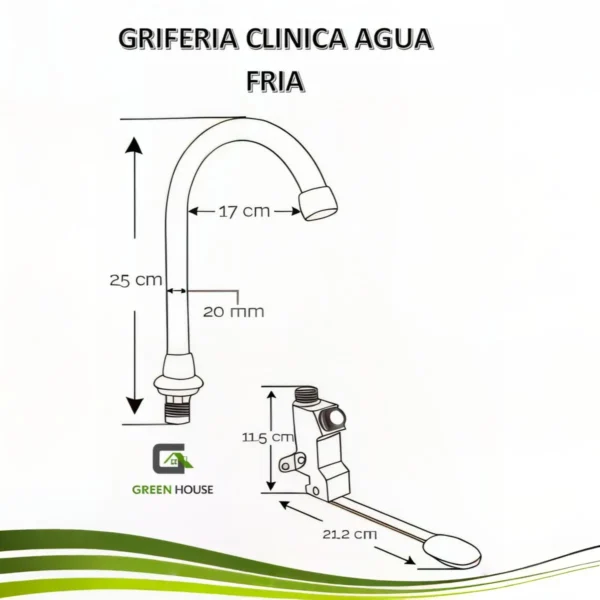 GRIFERIA CLINICA AGUA FRIA

17 cm

25 cm

20 mm

11.5 cm

GREEN HOUSE

21.2 cm