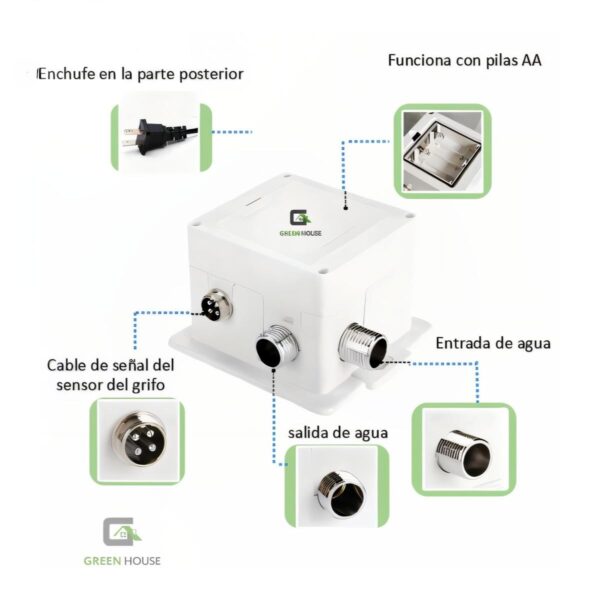 Enchufe en la parte posterior

Funciona con pilas AA

GREEN HOUSE

Cable de señal del sensor del grifo

Entrada de agua

salida de agua

GREEN HOUSE